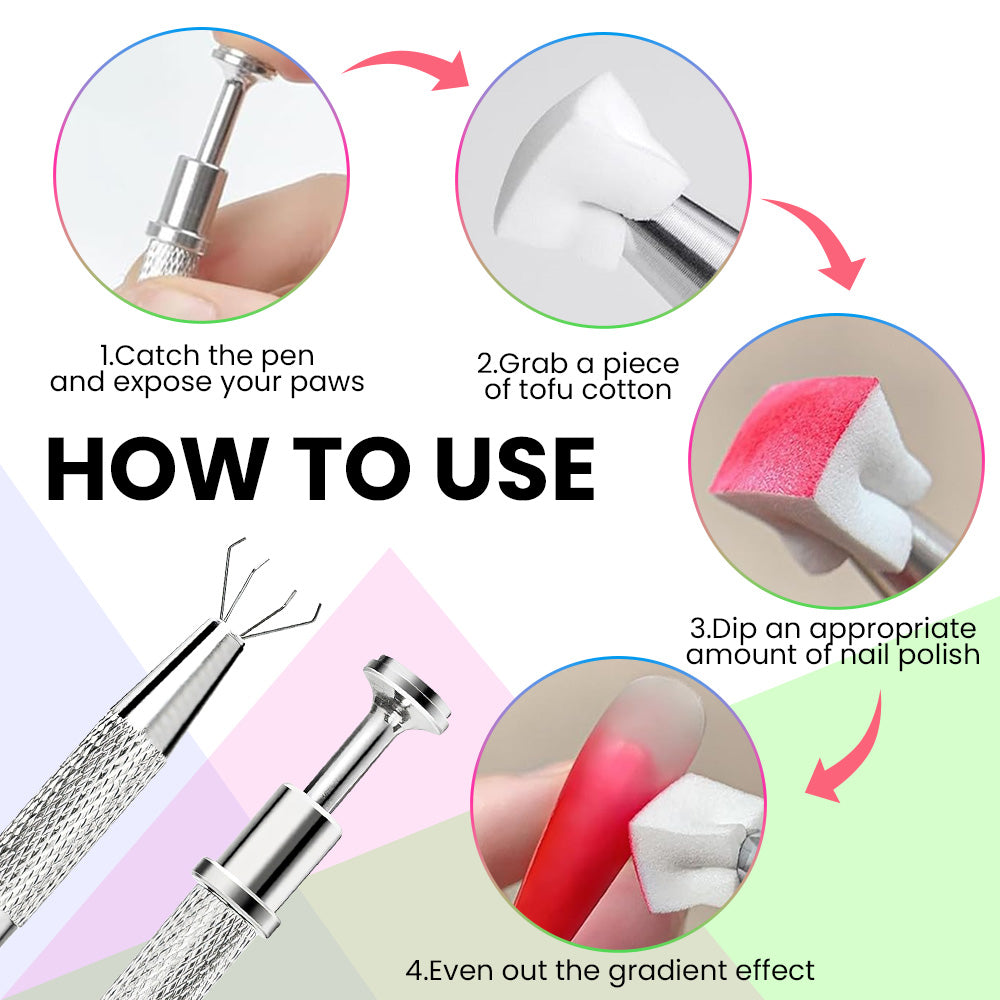 1.Catch the pen and expose your paws

2.Grab a piece of tofu cotton

HOW TO USE

3.Dip an appropriate amount of nail polish

4.Even out the gradient effect